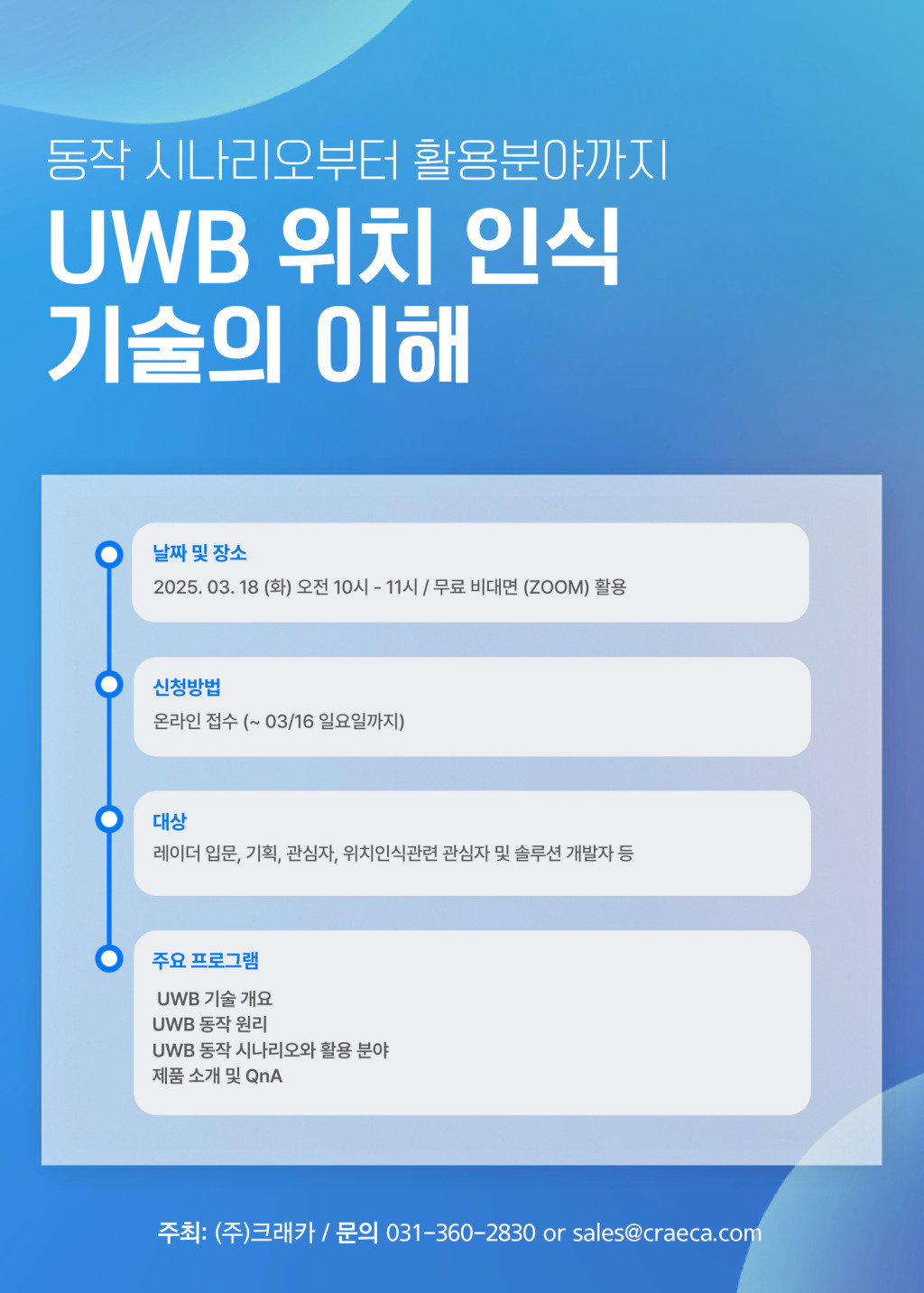 동작 시나리오부터 활용분야까지

UWB 위치 인식 기술의 이해

날짜 및 장소

2025. 03. 18 (화) 오전 10시 - 11시 / 무료 비대면 (ZOOM) 활용

신청방법

온라인 접수 (~ 03/16 일요일까지)

대상

레이더 입문, 기획, 관심자, 위치인식관련 관심자 및 솔루션 개발자 등

주요 프로그램

UWB 기술 개요
UWB 동작 원리
UWB 동작 시나리오와 활용 분야
제품 소개 및 QnA

주최: (주)크래카 / 문의 031-360-2830 or sales@craeca.com