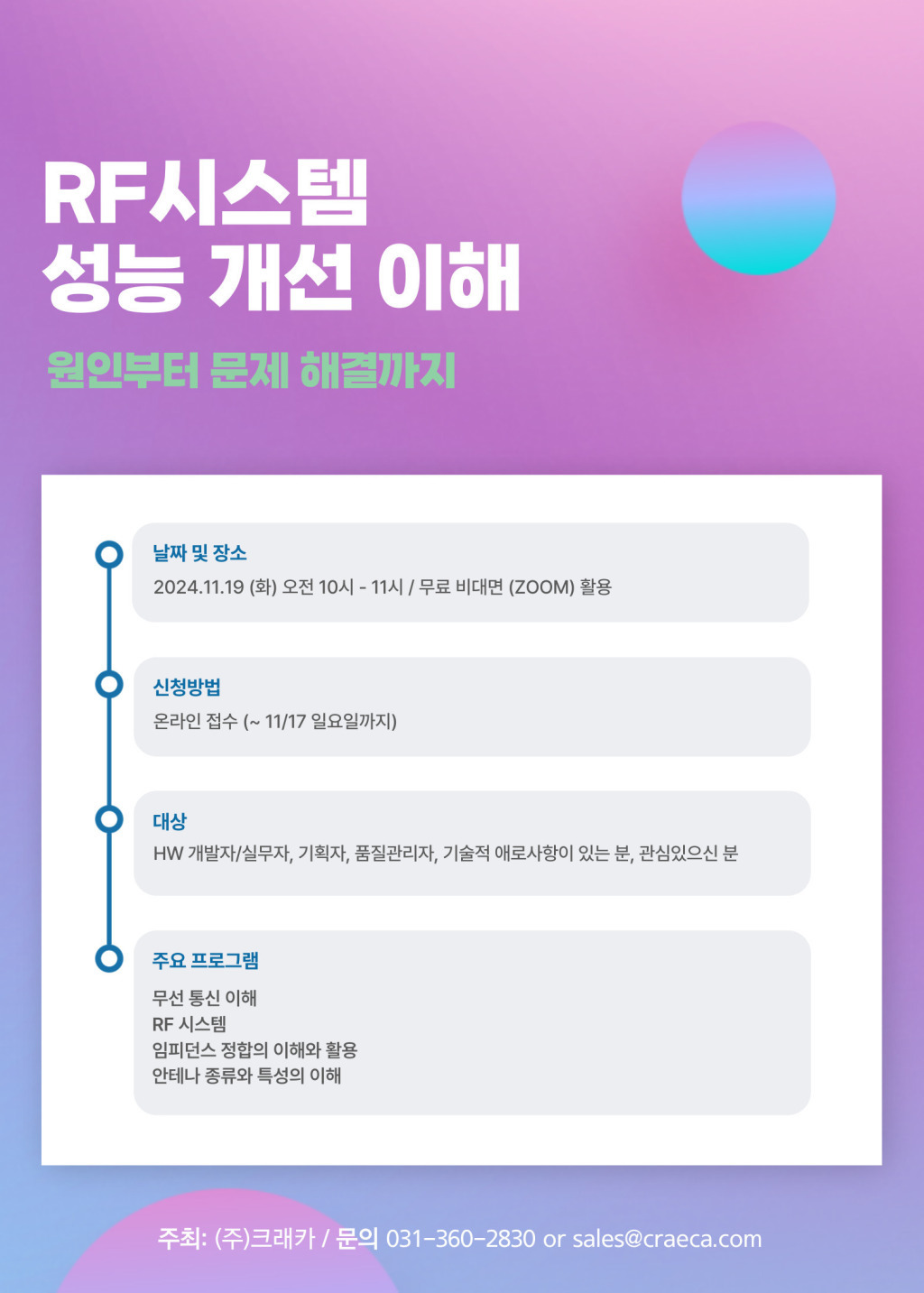 RF시스템
성능 개선 이해

원인부터 문제 해결까지

날짜 및 장소
2024.11.19 (화) 오전 10시 - 11시 / 무료 비대면 (ZOOM) 활용

신청방법
온라인 접수 (~ 11/17 일요일까지)

대상
HW 개발자/실무자, 기획자, 품질관리자, 기술적 애로사항이 있는 분, 관심있으신 분

주요 프로그램
무선 통신 이해
RF 시스템
임피던스 정합의 이해와 활용
안테나 종류와 특성의 이해

주최: (주)크래카 / 문의 031-360-2830 or sales@craeca.com